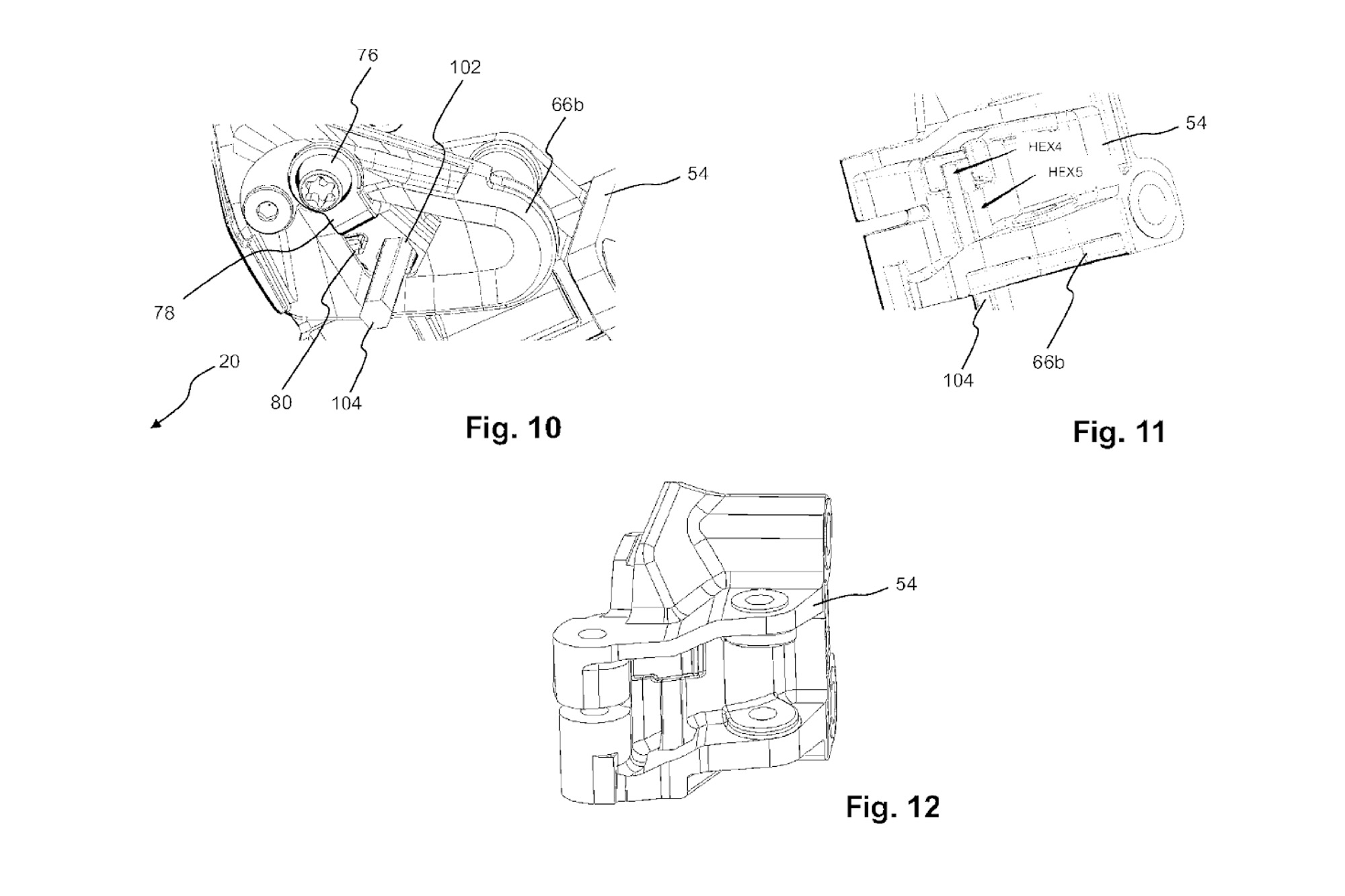 76

102

66b

54

78

20

80

104

Fig. 10

54

HEX4

HEX5

104

66b

Fig. 11

54

Fig. 12