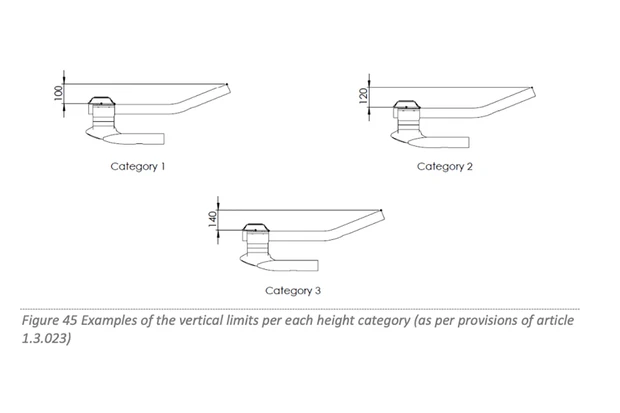 100

Category 1

120

Category 2

140

Category 3

Figure 45 Examples of the vertical limits per each height category (as per provisions of article 1.3.023)